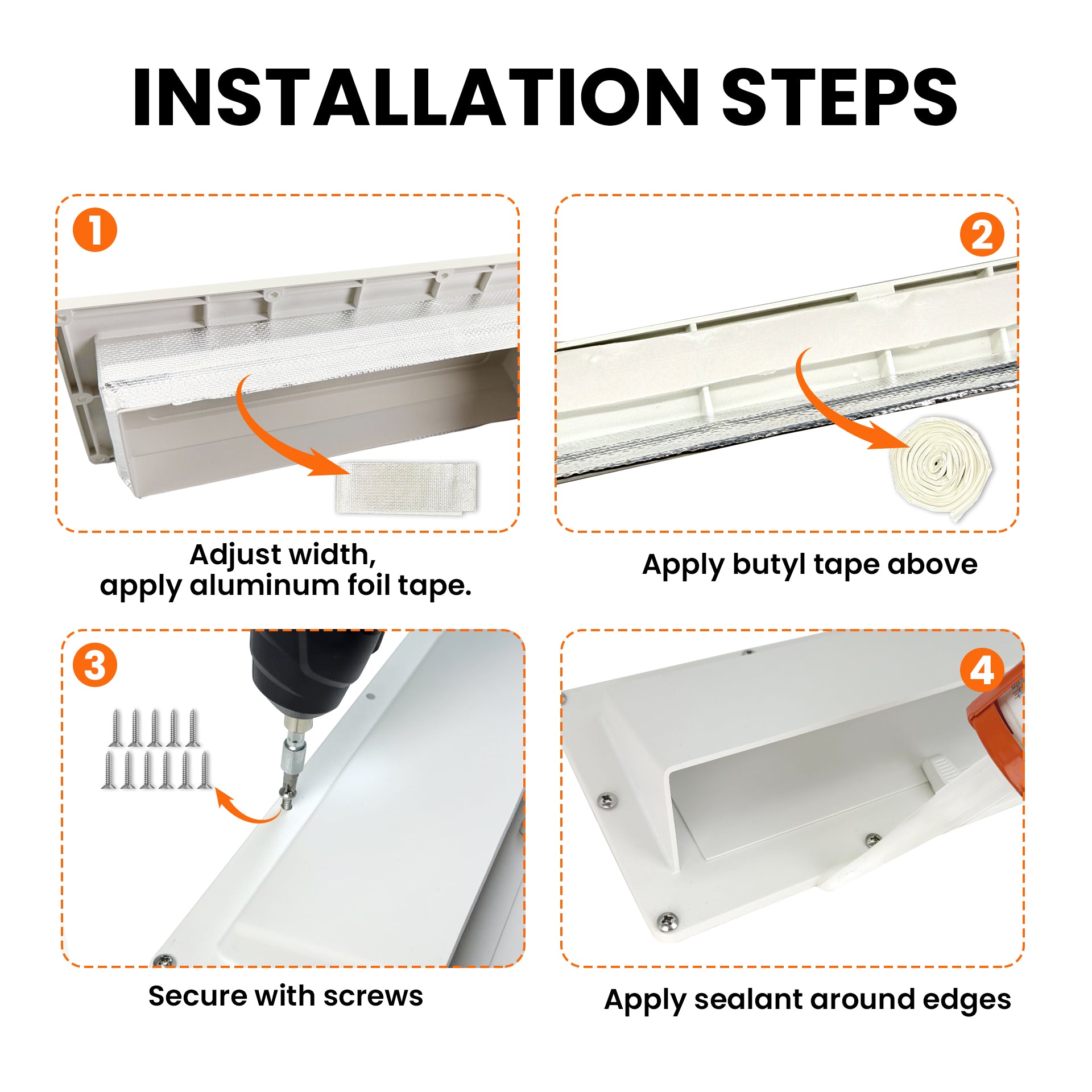 INSTALLATION STEPS

1

Adjust width,
apply aluminum foil tape.

2

Apply butyl tape above

3

Secure with screws

4

Apply sealant around edges